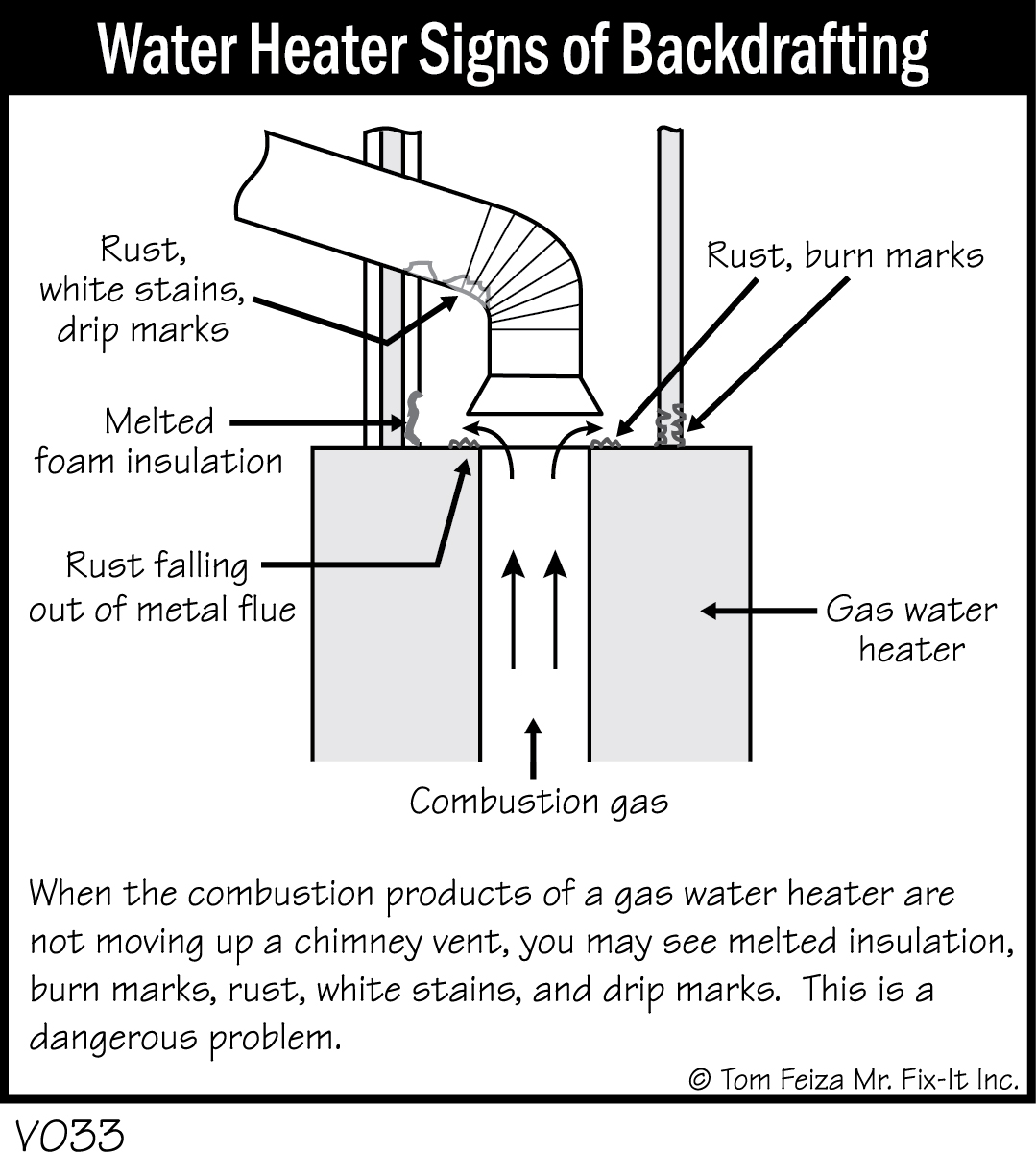 Water Heater Signs of Backdrafting

Rust, white stains, drip marks

Rust, burn marks

Melted foam insulation

Rust falling out of metal flue

Gas water heater

Combustion gas

When the combustion products of a gas water heater are not moving up a chimney vent, you may see melted insulation, burn marks, rust, white stains, and drip marks. This is a dangerous problem.

© Tom Feiza Mr. Fix-It Inc.

V033