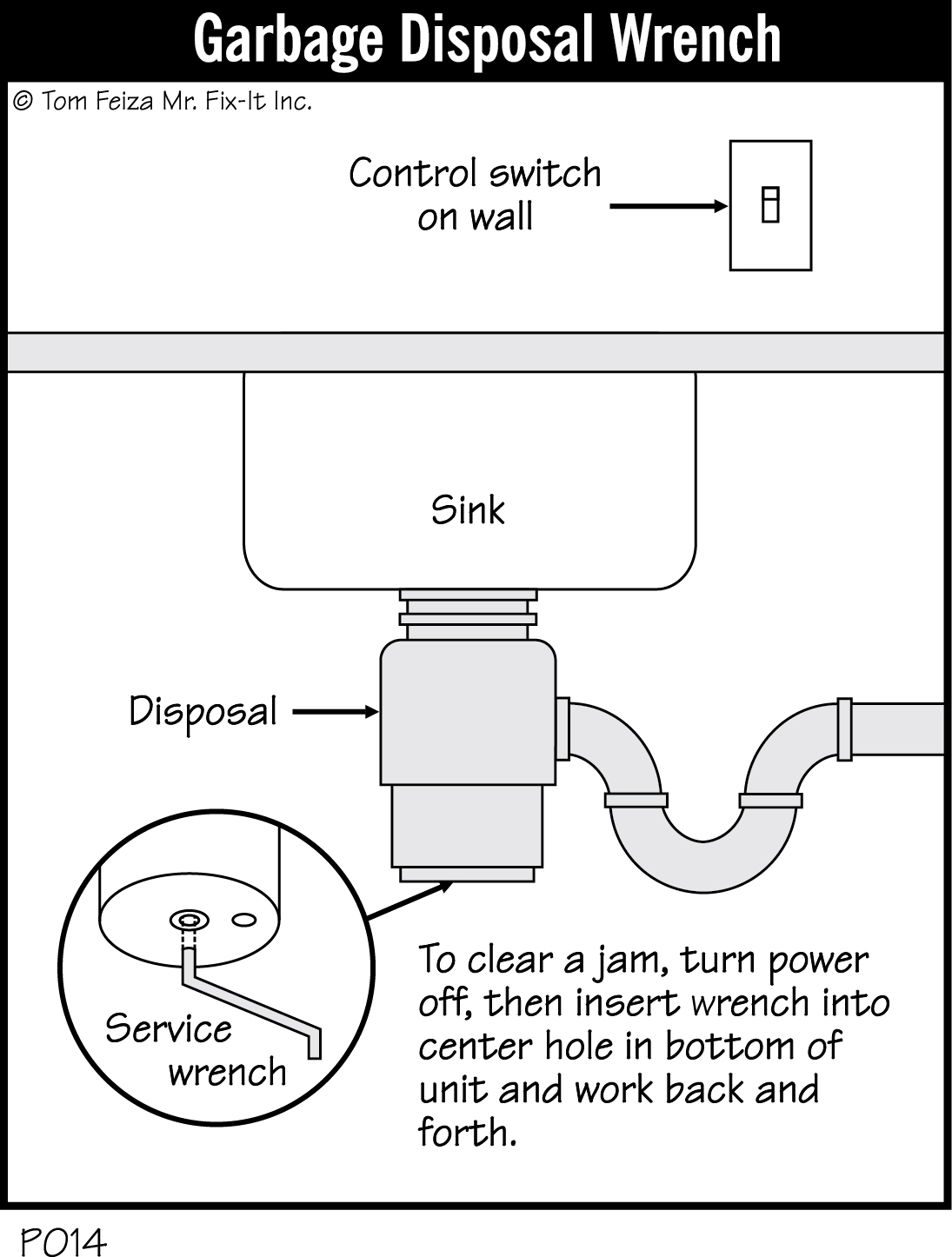 Garbage Disposal Wrench

© Tom Feiza Mr. Fix-It Inc.

Control switch on wall

Sink

Disposal

Service wrench

To clear a jam, turn power off, then insert wrench into center hole in bottom of unit and work back and forth.

P014