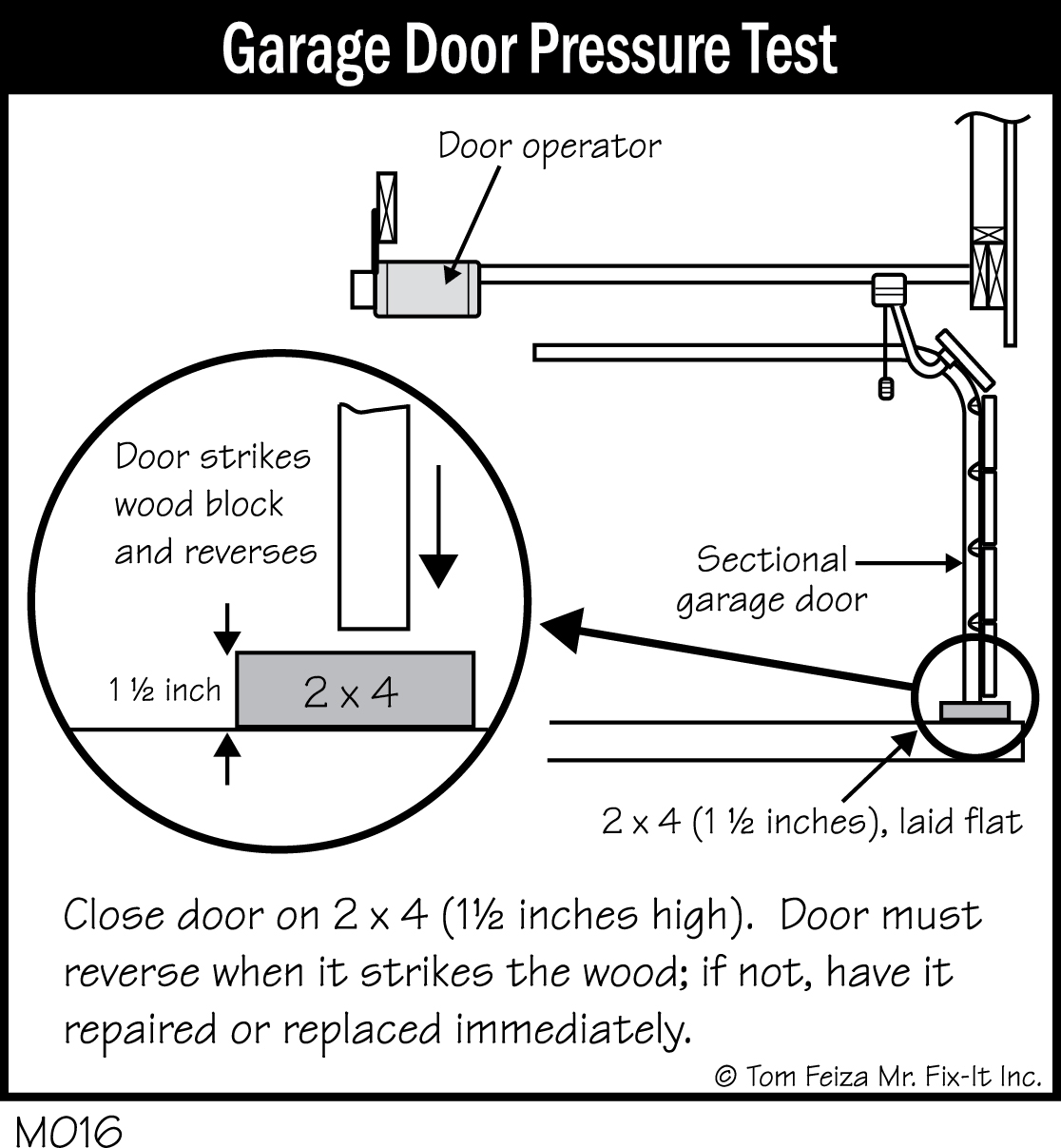 Garage Door Pressure Test

Door operator

Door strikes wood block and reverses

1 ½ inch

2 x 4

Sectional garage door

2 x 4 (1 ½ inches), laid flat

Close door on 2 x 4 (1½ inches high). Door must reverse when it strikes the wood; if not, have it repaired or replaced immediately.

© Tom Feiza Mr. Fix-It Inc.

M016